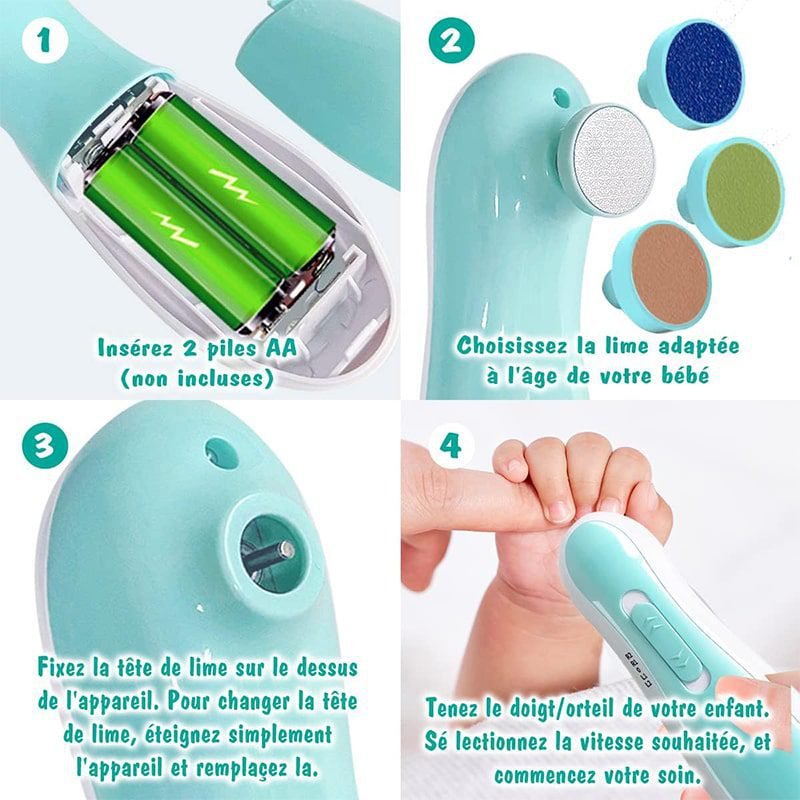 1

Insérez 2 piles AA (non incluses)

2

Choisissez la lime adaptée à l'âge de votre bébé

3

Fixez la tête de lime sur le dessus de l'appareil. Pour changer la tête de lime, éteignez simplement l'appareil et remplaçez la.

4

Tenez le doigt/orteil de votre enfant. Sé lectionnez la vitesse souhaitée, et commencez votre soin.